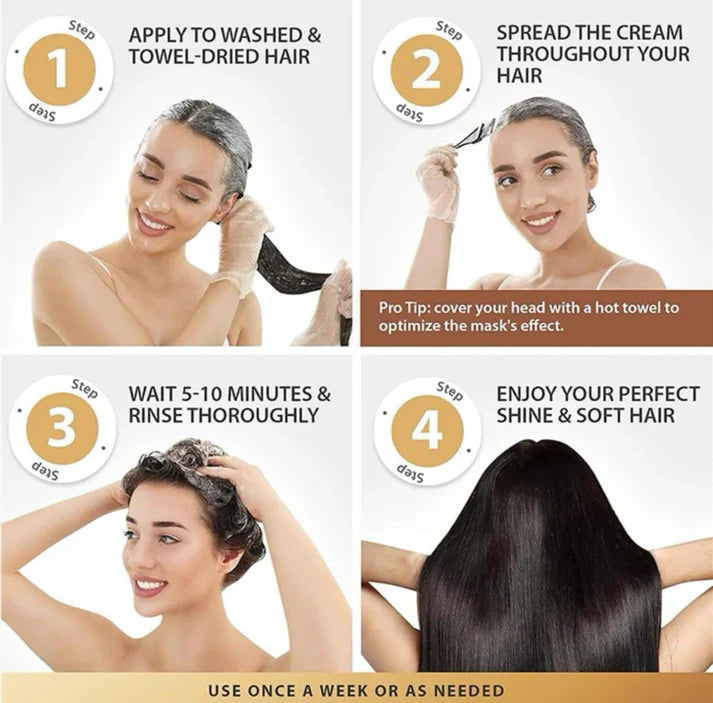 Step 1 Step

APPLY TO WASHED & TOWEL-DRIED HAIR

Step 2 Step

SPREAD THE CREAM THROUGHOUT YOUR HAIR

Pro Tip: cover your head with a hot towel to optimize the mask's effect.

Step 3 Step

WAIT 5-10 MINUTES & RINSE THOROUGHLY

Step 4 Step

ENJOY YOUR PERFECT SHINE & SOFT HAIR

USE ONCE A WEEK OR AS NEEDED